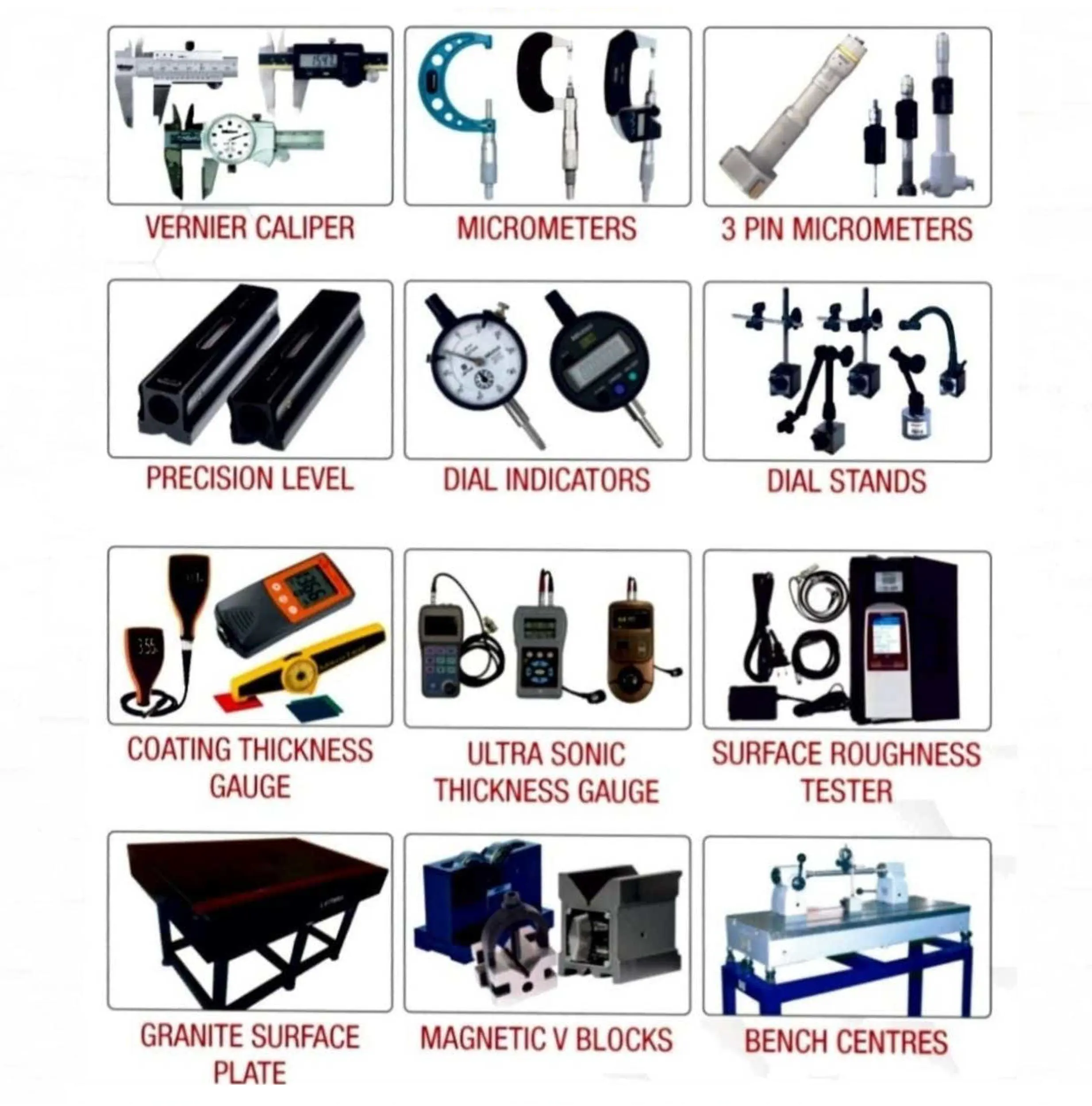 VERNIER CALIPER

MICROMETERS

3 PIN MICROMETERS

PRECISION LEVEL

DIAL INDICATORS

DIAL STANDS

COATING THICKNESS GAUGE

ULTRA SONIC THICKNESS GAUGE

SURFACE ROUGHNESS TESTER

GRANITE SURFACE PLATE

MAGNETIC V BLOCKS

BENCH CENTRES